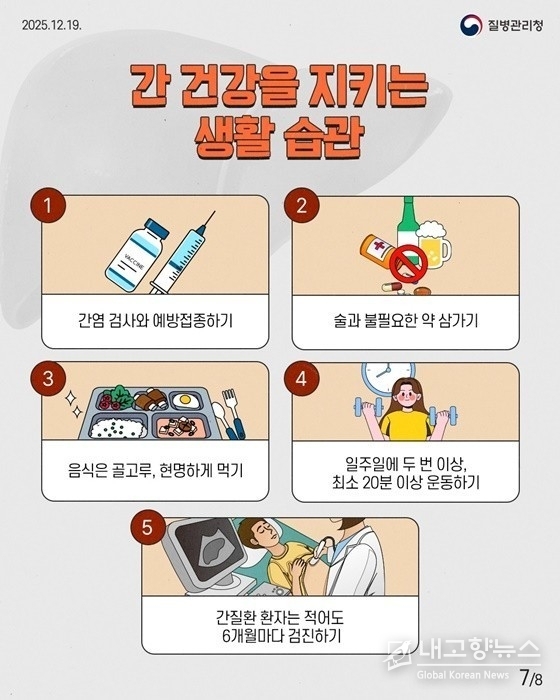 2025.12.19.

질병관리청

간 건강을 지키는 생활 습관

1

VACCINE

간염 검사와 예방접종하기

2

술과 불필요한 약 삼가기

3

음식은 골고루, 현명하게 먹기

4

일주일에 두 번 이상, 최소 20분 이상 운동하기

5

간질환 환자는 적어도 6개월마다 검진하기

내고향뉴스
Global Korean News

7/8