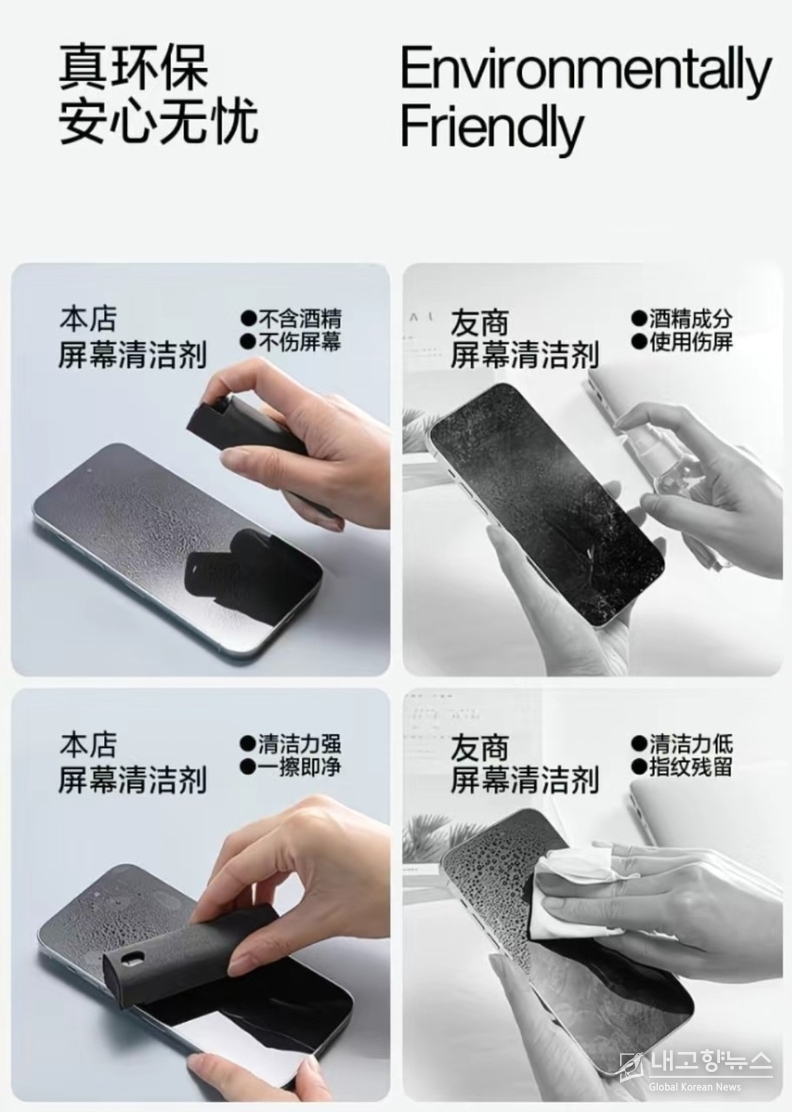 真环保
安心无忧

Environmentally Friendly

本店
屏幕清洁剂

●不含酒精
●不伤屏幕

友商
屏幕清洁剂

●酒精成分
●使用伤屏

本店
屏幕清洁剂

●清洁力强
●一擦即净

友商
屏幕清洁剂

●清洁力低
●指纹残留

내고향뉴스
Global Korean News