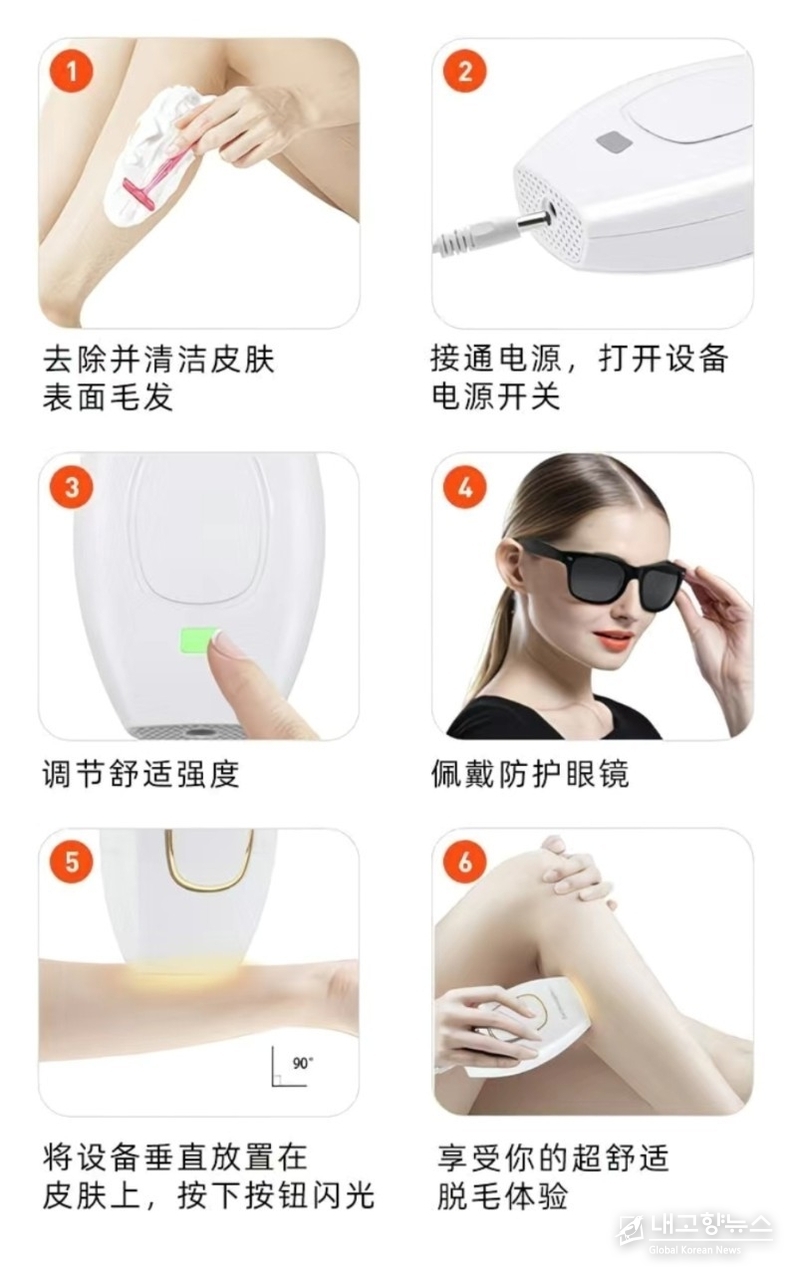 1

去除并清洁皮肤表面毛发

2

接通电源，打开设备电源开关

3

调节舒适强度

4

佩戴防护眼镜

5

90°

将设备垂直放置在皮肤上，按下按钮闪光

6

享受你的超舒适脱毛体验

내고향뉴스
Global Korean News